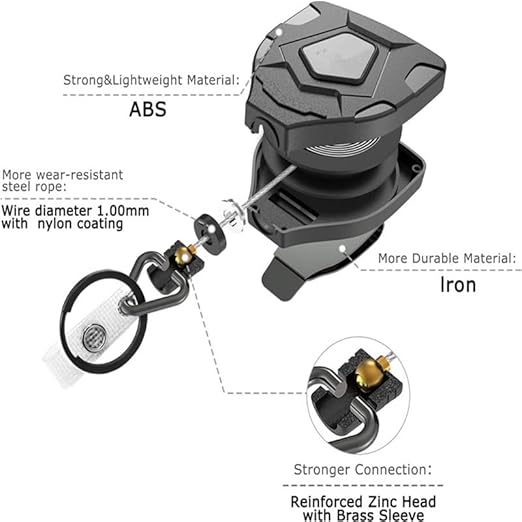 Strong&Lightweight Material:

ABS

More wear-resistant steel rope:

Wire diameter 1.00mm with nylon coating

More Durable Material:

Iron

Stronger Connection:

Reinforced Zinc Head with Brass Sleeve